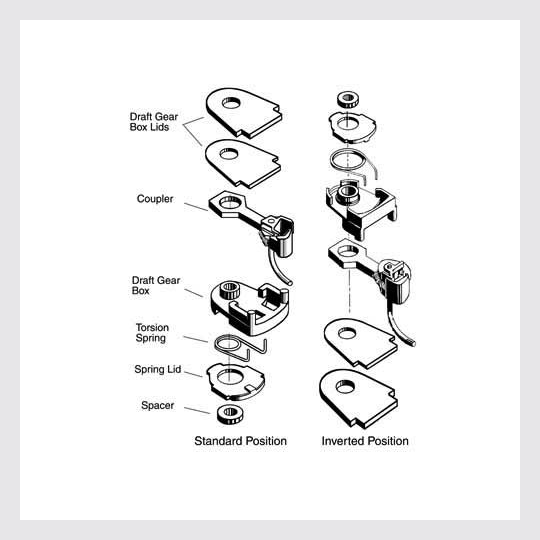 Draft Gear Box Lids

Coupler

Draft Gear Box

Torsion Spring

Spring Lid

Spacer

Standard Position

Inverted Position