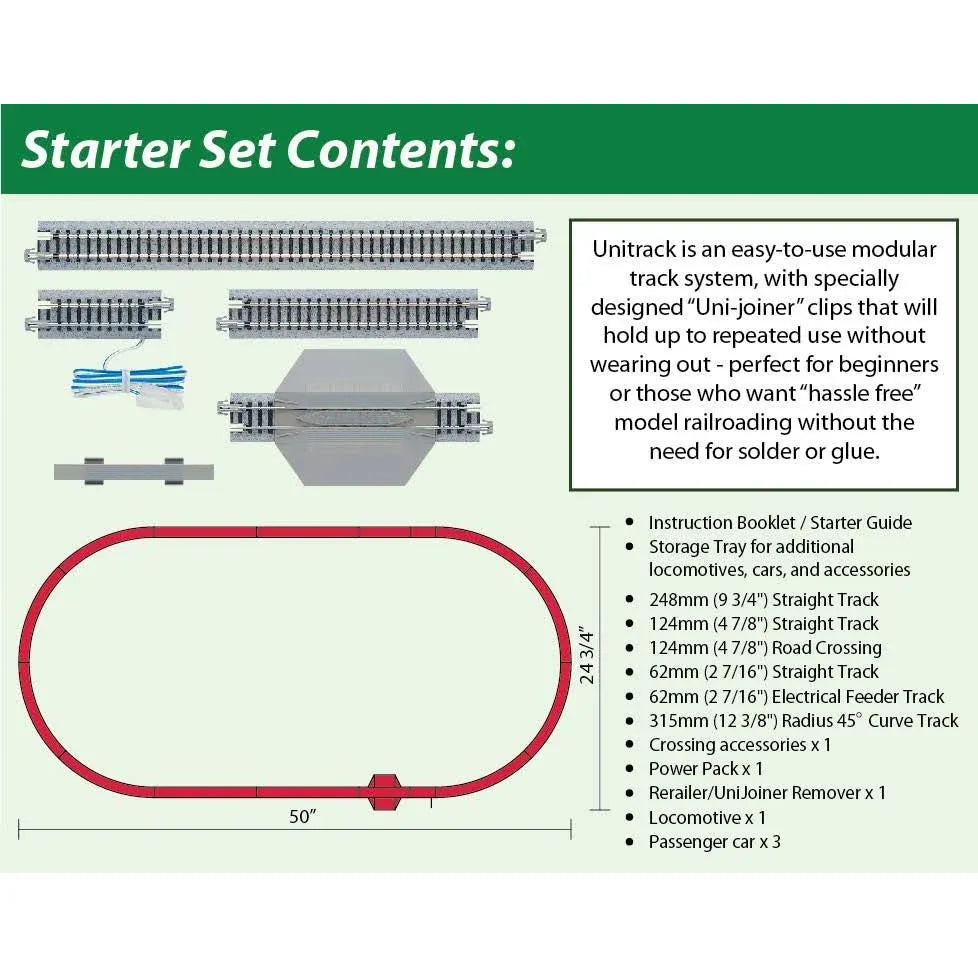 Starter Set Contents:

Unitrack is an easy-to-use modular track system, with specially designed "Uni-joiner" clips that will hold up to repeated use without wearing out - perfect for beginners or those who want "hassle free" model railroading without the need for solder or glue.

24 3/4"

50"

- Instruction Booklet / Starter Guide
- Storage Tray for additional locomotives, cars, and accessories
- 248mm (9 3/4") Straight Track
- 124mm (4 7/8") Straight Track
- 124mm (4 7/8") Road Crossing
- 62mm (2 7/16") Straight Track
- 62mm (2 7/16") Electrical Feeder Track
- 315mm (12 3/8") Radius 45° Curve Track
- Crossing accessories x 1
- Power Pack x 1
- Rerailer/UniJoiner Remover x 1
- Locomotive x 1
- Passenger car x 3